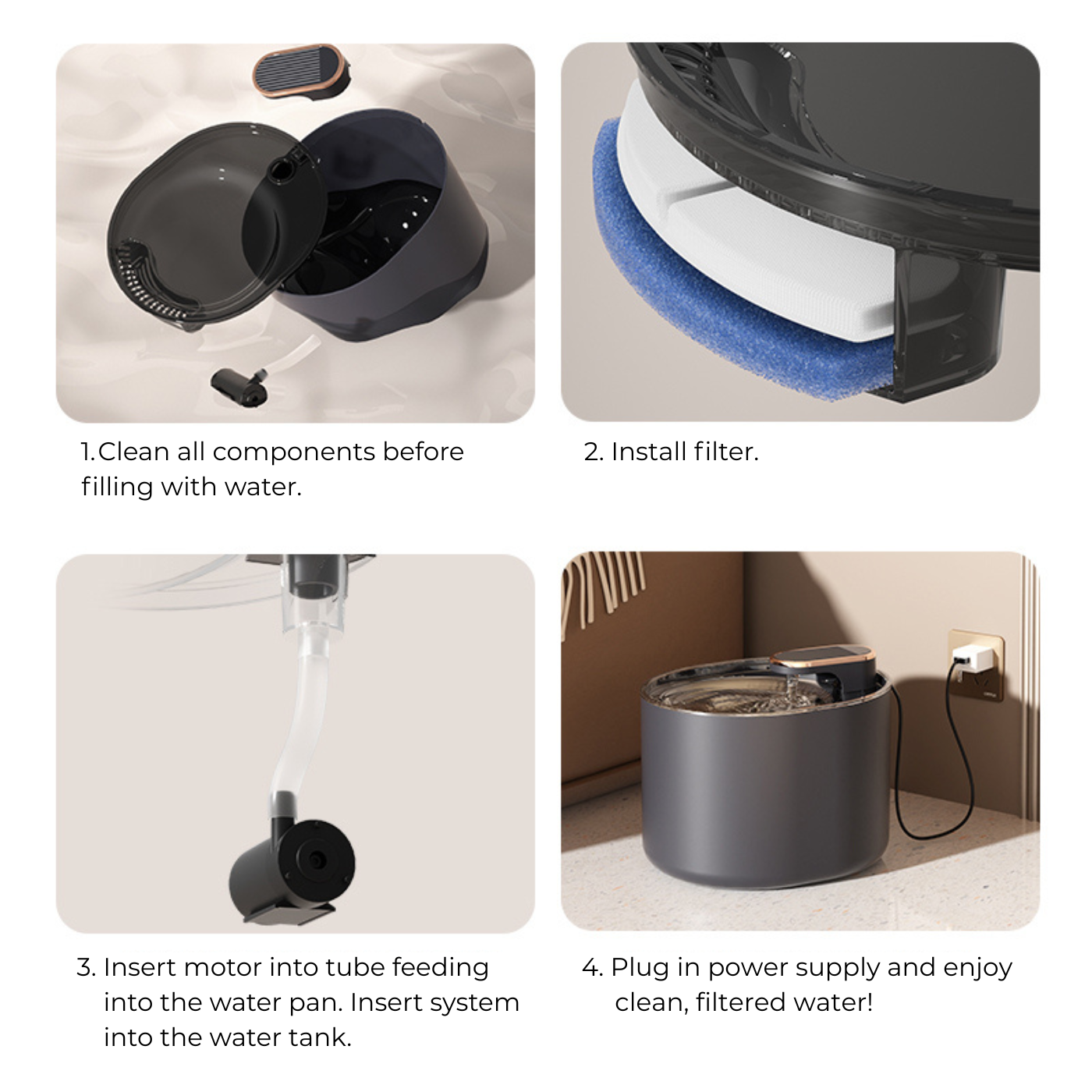 1.Clean all components before filling with water.

2. Install filter.

3. Insert motor into tube feeding into the water pan. Insert system into the water tank.

4. Plug in power supply and enjoy clean, filtered water!